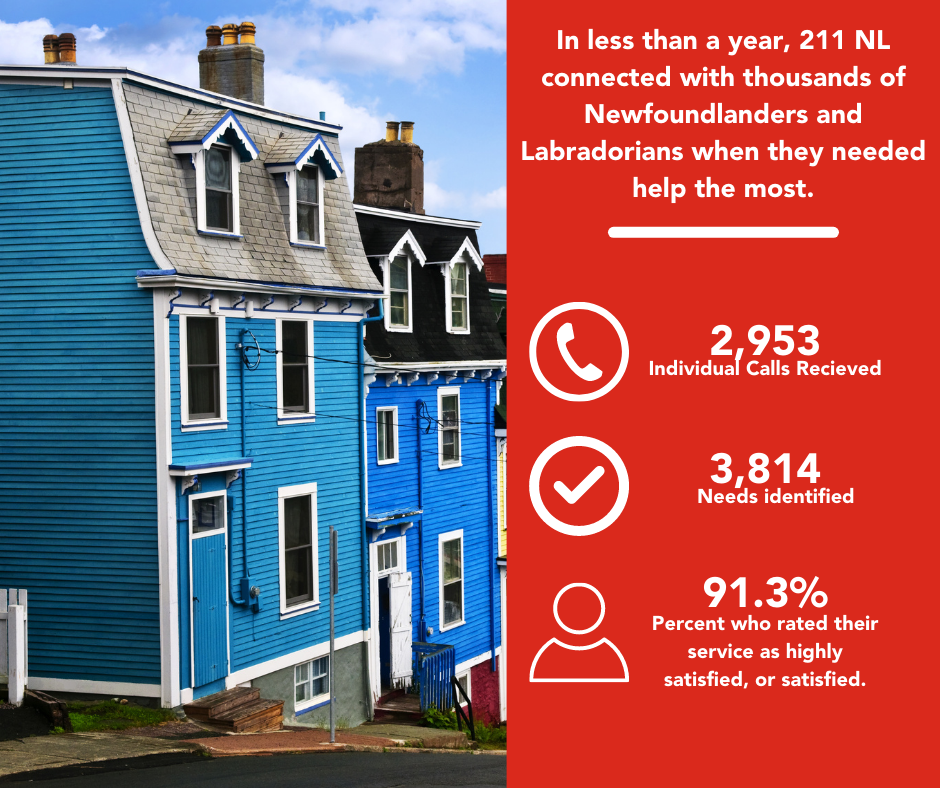 In less than a year, 211 NL connected with thousands of Newfoundlanders and Labradorians when they needed help the most.

2,953
Individual Calls Recieved

3,814
Needs identified

91.3%
Percent who rated their service as highly satisfied, or satisfied.